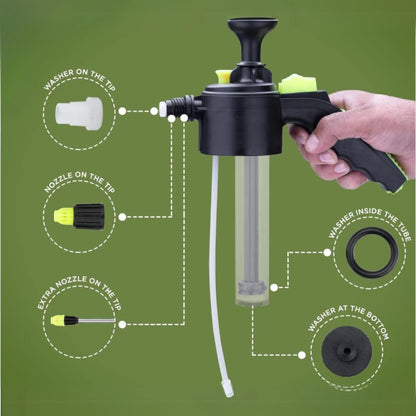 WASHER ON THE TIP

NOZZLE ON THE TIP

EXTRA NOZZLE ON THE TIP

WASHER INSIDE THE TUBE

WASHER AT THE BOTTOM